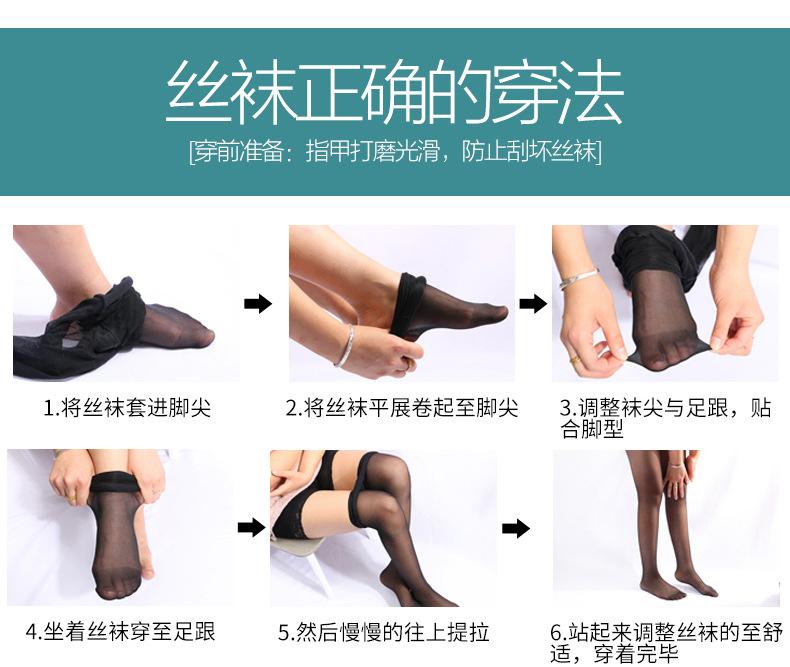 丝袜正确的穿法

[穿前准备：指甲打磨光滑，防止刮坏丝袜]

1.将丝袜套进脚尖

2.将丝袜平展卷起至脚尖

3.调整袜尖与足跟，贴合脚型

4.坐着丝袜穿至足跟

5.然后慢慢的往上提拉

6.站起来调整丝袜的至舒适，穿着完毕